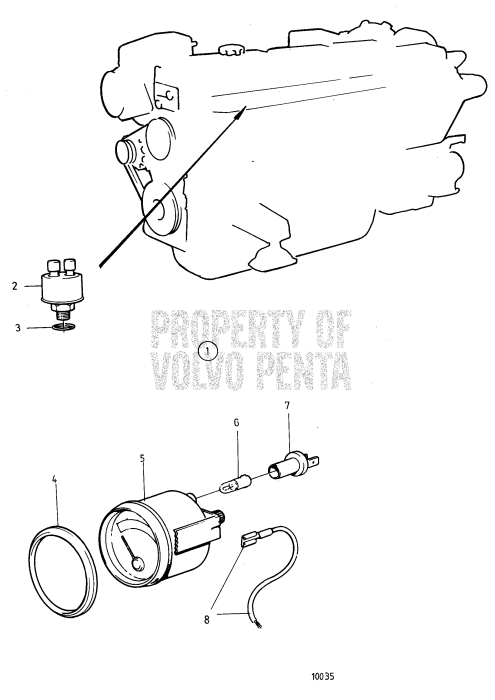 2
3
PROPERTY OF
VOLVO PENTA
1
7
6
5
4
8
10035