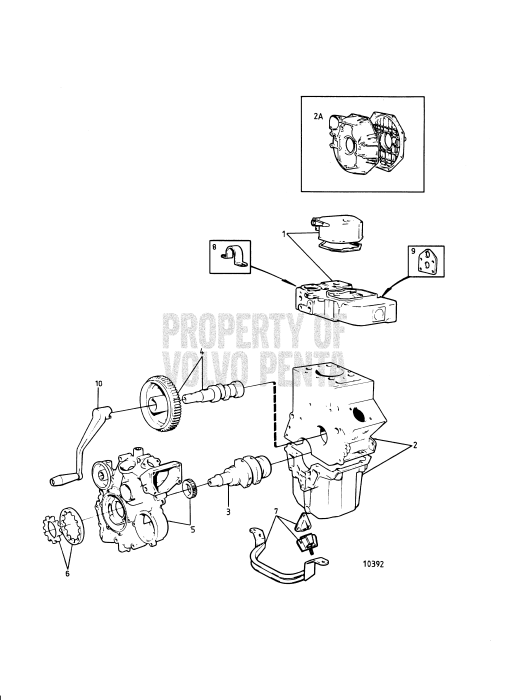 2A

1

8

9

PROPERTY OF
VOLVO PENTA

4

10

2

3

5

7

6

10392