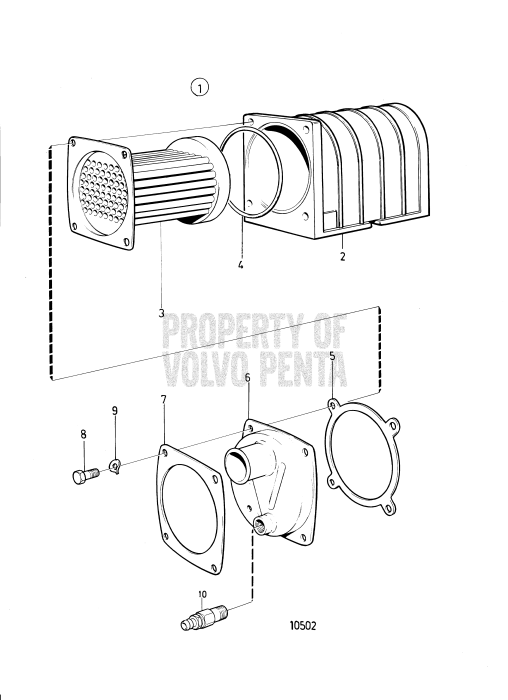 1

4

2

3

PROPERTY OF
VOLVO PENTA

5

6

7

9

8

10

10502