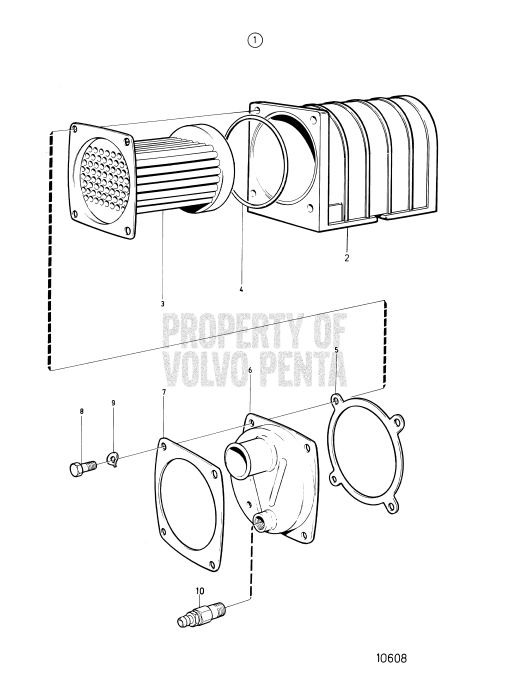 1

2

3

4

PROPERTY OF VOLVO PENTA

5

6

7

8

9

10

10608