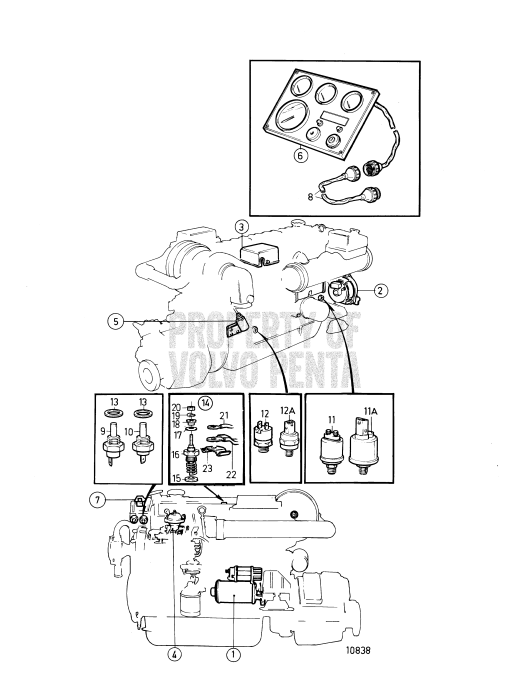 6
8
3
2
5
PROPERTY OF
VOLVO PENTA
13
13
9
10
14
20
19
18
17
16
15
21
23
22
12
12A
11
11A
7
4
1
10838