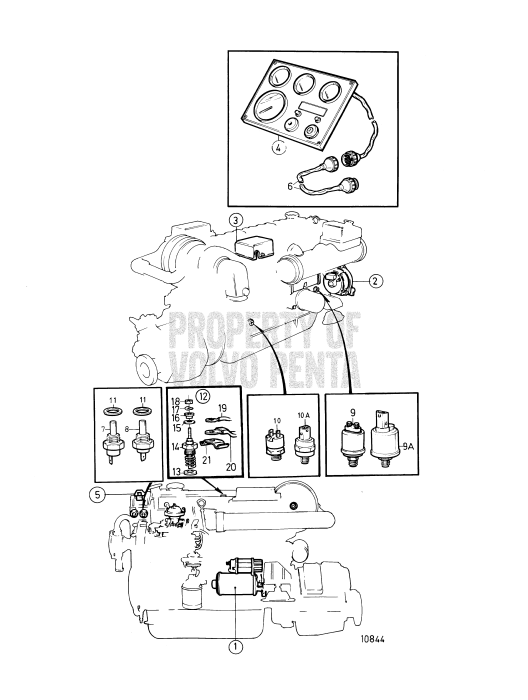 4
6
3
2
PROPERTY OF VOLVO PENTA
11
11
7
8
18
17
16
15
14
13
12
19
21
20
10
10A
9
9A
5
1
10844