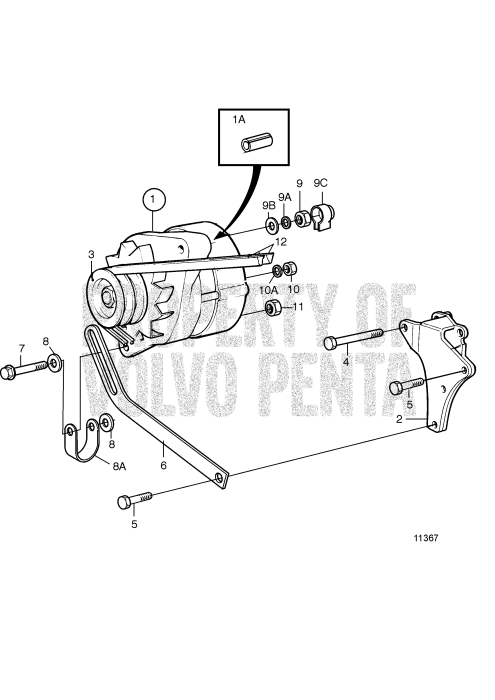 1A

1

9B 9A 9 9C

12

3

10A 10

11

PROPERTY OF
VOLVO PENTA

7 8

4

5

2

8

8A

6

5

11367