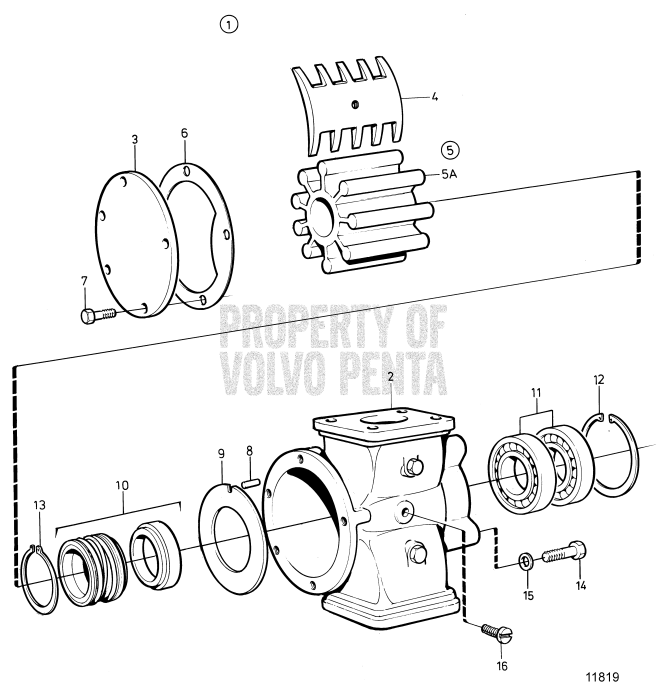 1

4

3

6

5

5A

7

PROPERTY OF VOLVO PENTA

2

11

12

9

8

10

13

15

14

16

11819