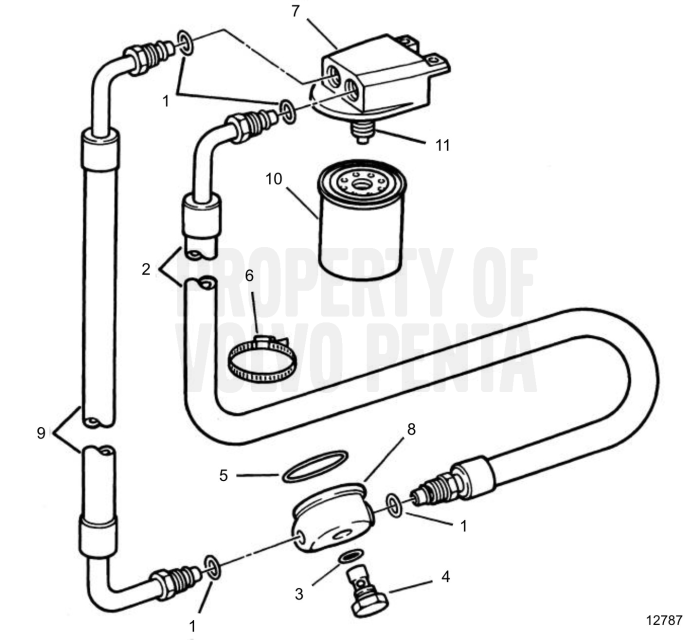 7

1

11

10

2

6

PROPERTY OF VOLVO PENTA

9

8

5

1

3

4

1

12787