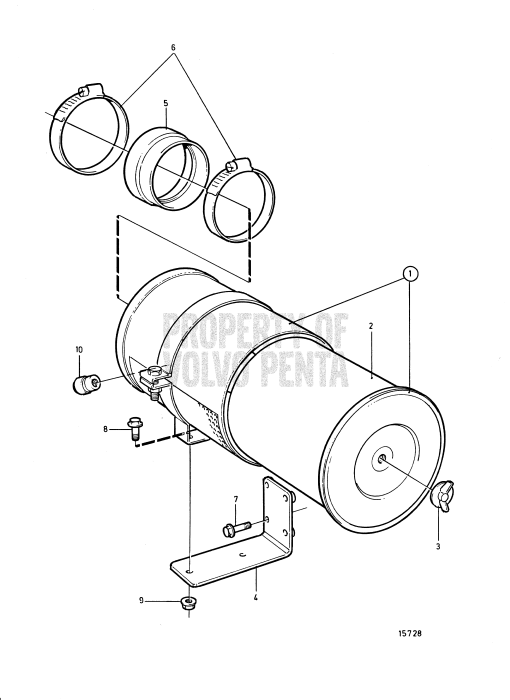 6
5
1
PROPERTY OF
VOLVO PENTA
2
10
8
7
3
4
9
15728