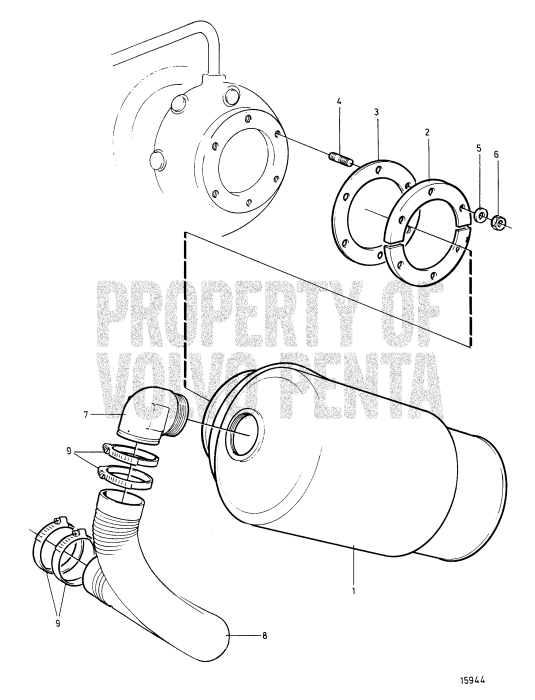 4
3
2
5
6
PROPERTY OF
VOLVO PENTA
7
9
9
1
8
15944