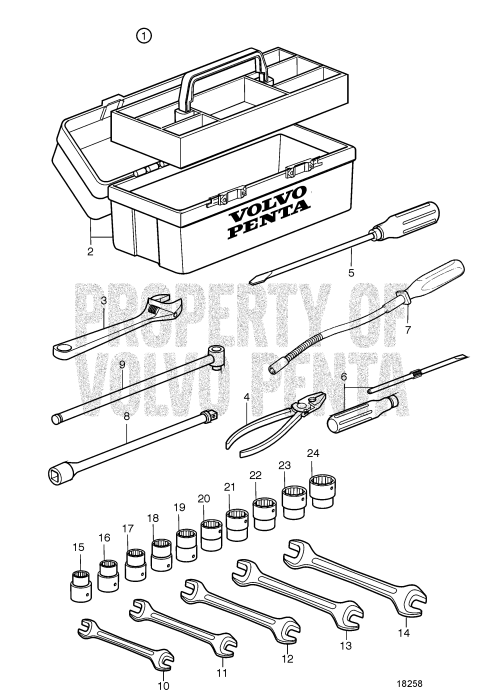 1
VOLVO PENTA
2
5
3
7
PROPERTY OF VOLVO PENTA
9
6
4
8
24
23
22
21
20
19
18
17
16
15
14
13
12
11
10
18258