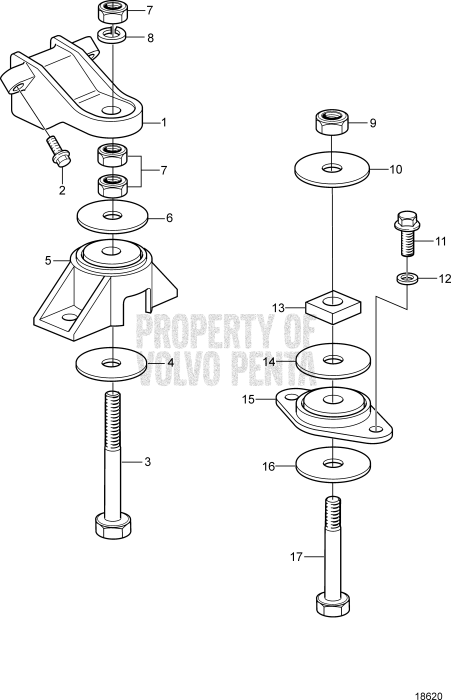 7
8
1
2
7
6
5
4
3
9
10
11
12
13
14
15
16
17
PROPERTY OF
VOLVO PENTA
18620