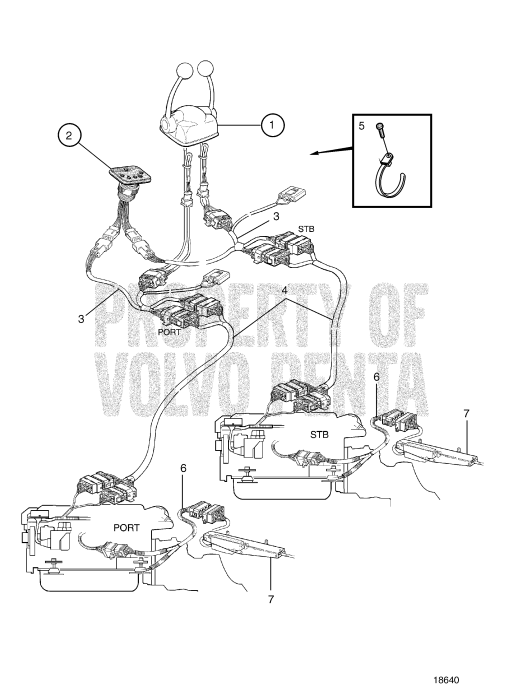 1
2
5
3
STB
3
4
PORT
PROPERTY OF VOLVO PENTA
6
7
STB
6
PORT
7
18640