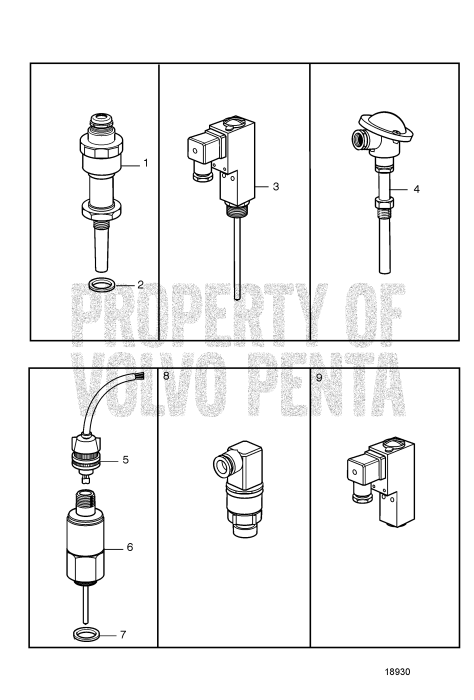 1

2

3

4

PROPERTY OF VOLVO PENTA

5

6

7

8

9

18930