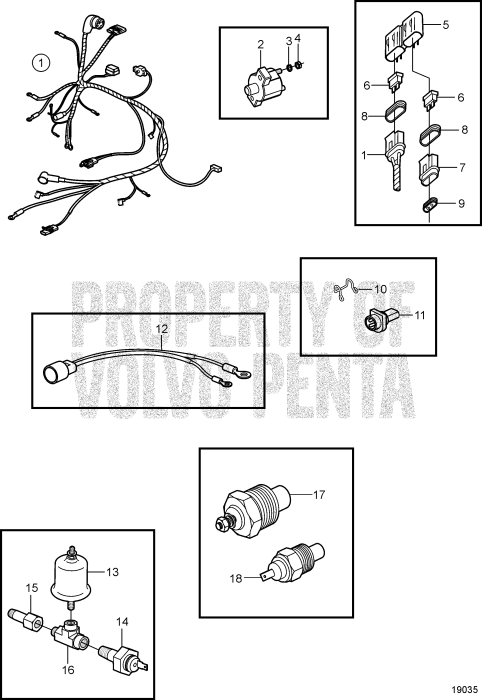 1
2
3
4
5
6
6
8
8
1
7
9
PROPERTY OF VOLVO PENTA
10
11
12
17
18
13
15
14
16
19035