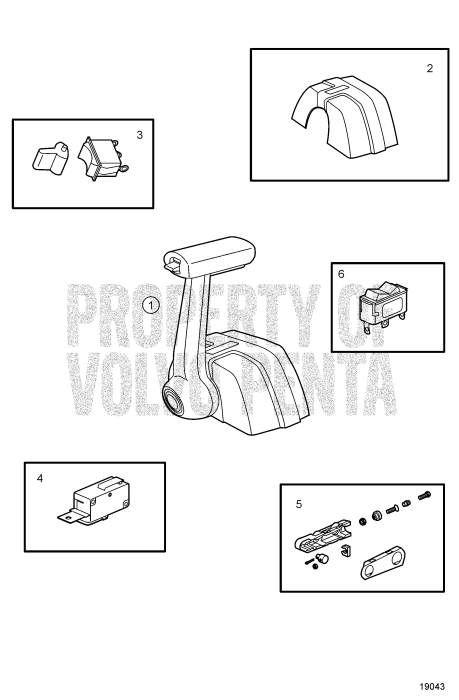 2

3

PROPERTY OF VOLVO PENTA

1

6

4

5

19043