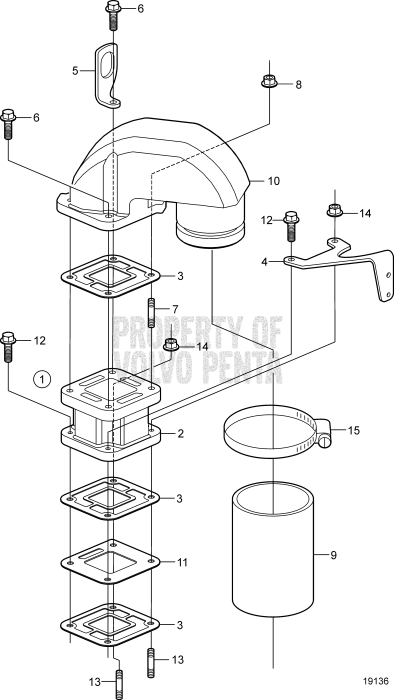 6
5
8
6
10
12
14
4
3
7
PROPERTY OF
VOLVO PENTA
12
14
1
2
15
3
11
9
3
13
13
19136