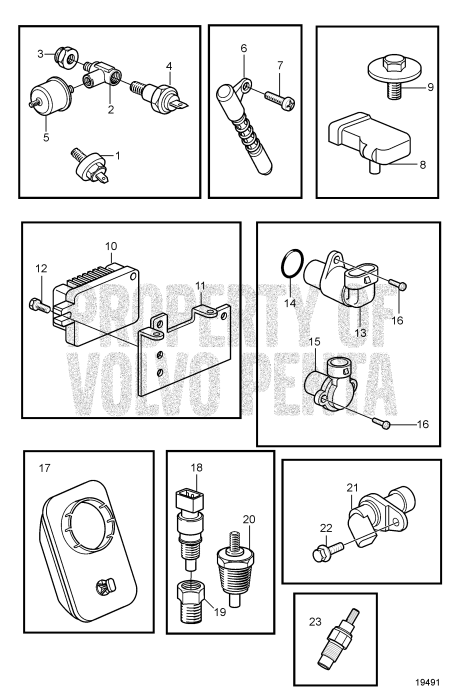 3
4
2
5
1
6
7
9
8
10
12
11
14
16
13
15
16
PROPERTY OF
VOLVO PENTA
17
18
20
19
21
22
23
19491