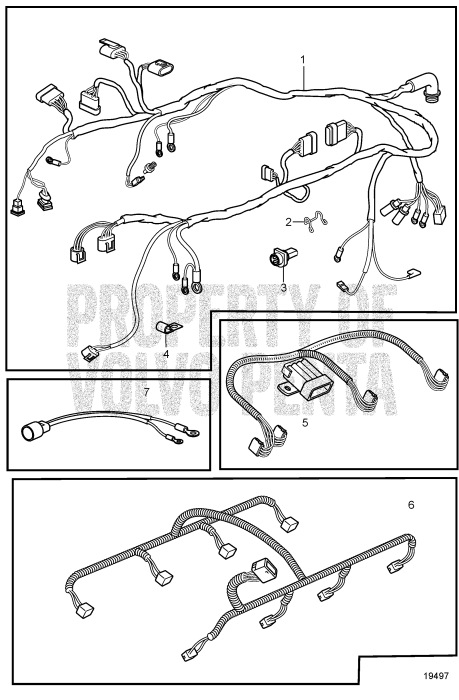 1

2

3

4

PROPERTY OF VOLVO PENTA

7

5

6

19497