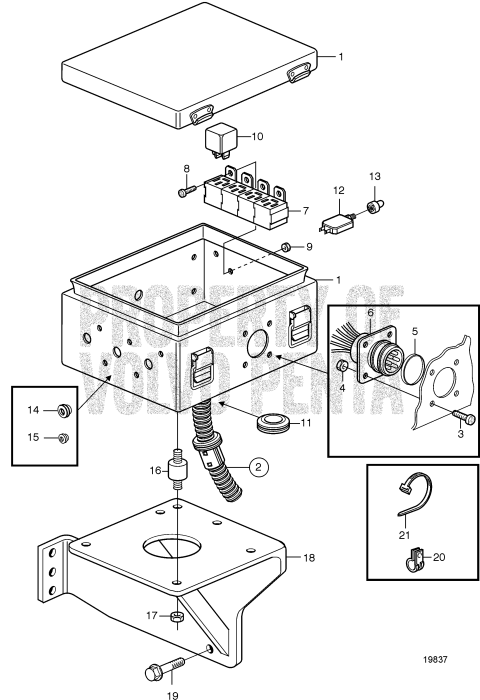 1
10
8
13
12
7
9
1
PROPERTY OF VOLVO PENTA
6
5
4
3
14
15
11
16
2
21
20
18
17
19
19837