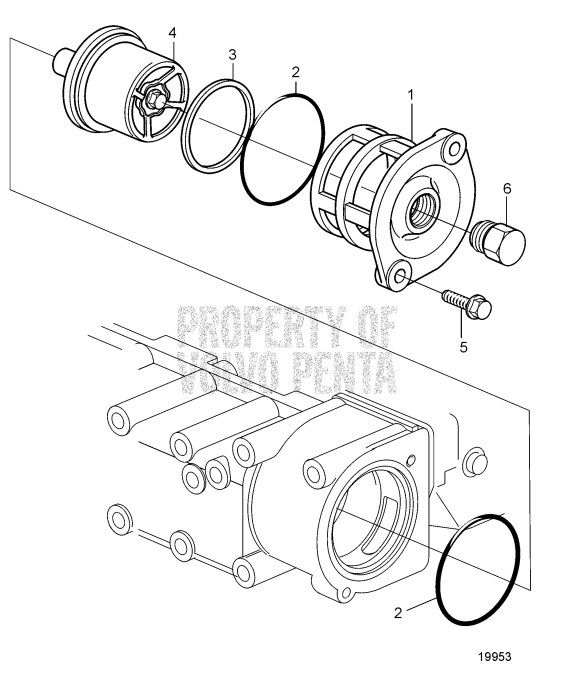 4
3
2
1
6
5
PROPERTY OF
VOLVO PENTA
2
19953