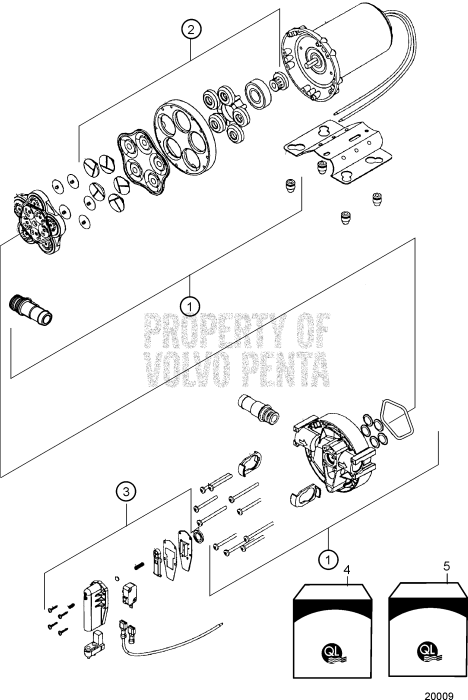 2

1

PROPERTY OF
VOLVO PENTA

3

1

4

5

QL

QL

20009