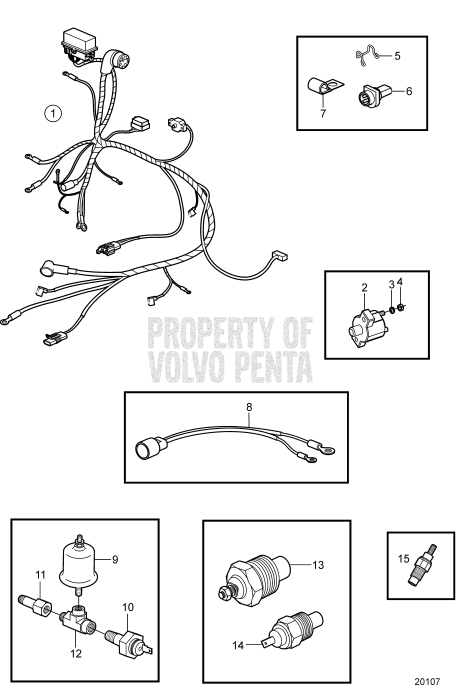 1
5
7
6
2
3
4
PROPERTY OF
VOLVO PENTA
8
9
11
10
12
13
14
15
20107