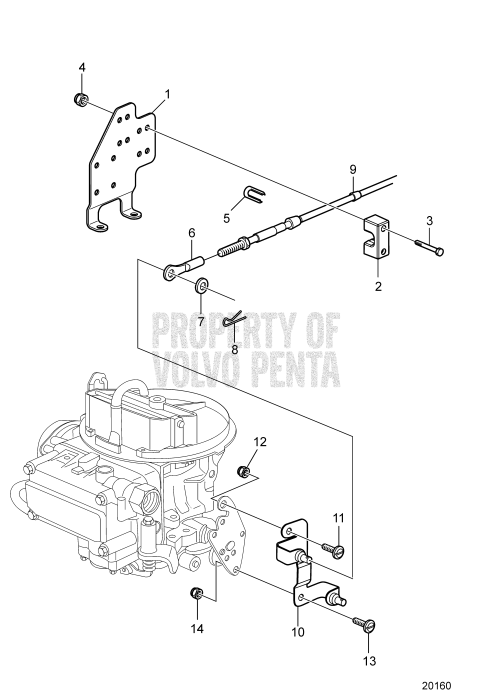 4
1
9
5
3
6
2
7
8
PROPERTY OF
VOLVO PENTA
12
11
14
10
13
20160