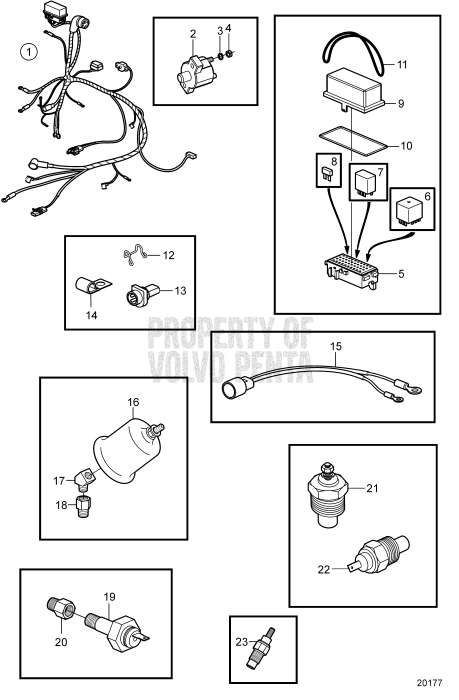 1
2 3 4
11
9
10
8
7
6
5
12
13
14
PROPERTY OF VOLVO PENTA
15
16
17
18
21
22
19
20
23
20177