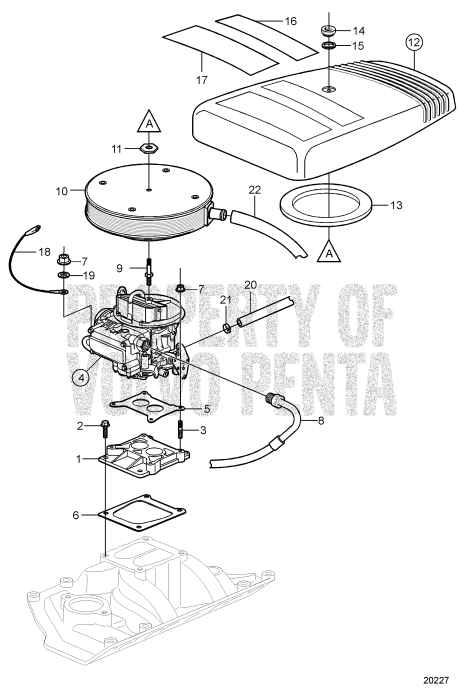 16
14
15
12
17
A
11
10
22
13
A
18
7
19
9
7
20
21
PROPERTY OF VOLVO PENTA
4
5
8
2
3
1
6
20227