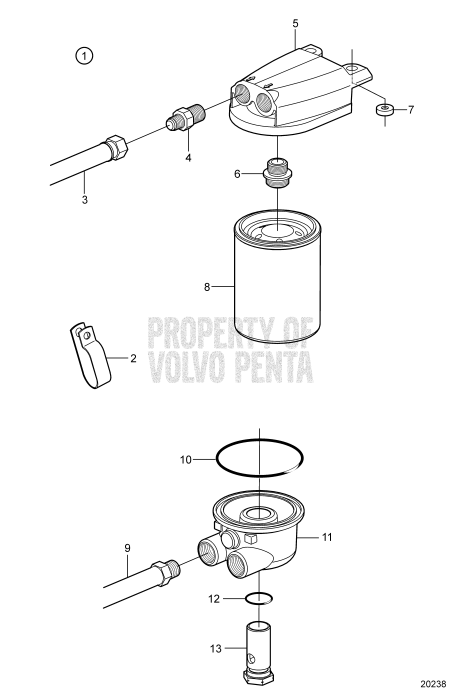 1
5
7
4
3
6
8
PROPERTY OF
VOLVO PENTA
2
10
11
9
12
13
20238