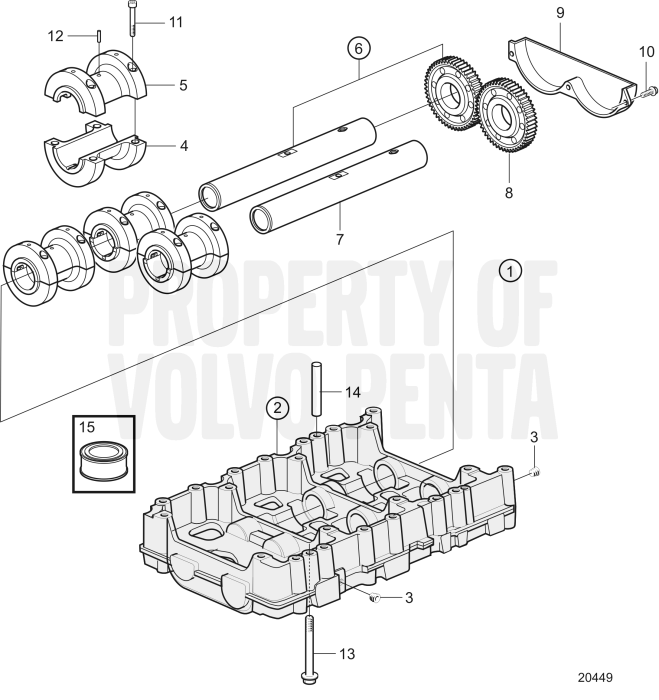 12
11
5
4
6
9
10
8
7
1
PROPERTY OF VOLVO PENTA
14
2
15
3
3
13
20449