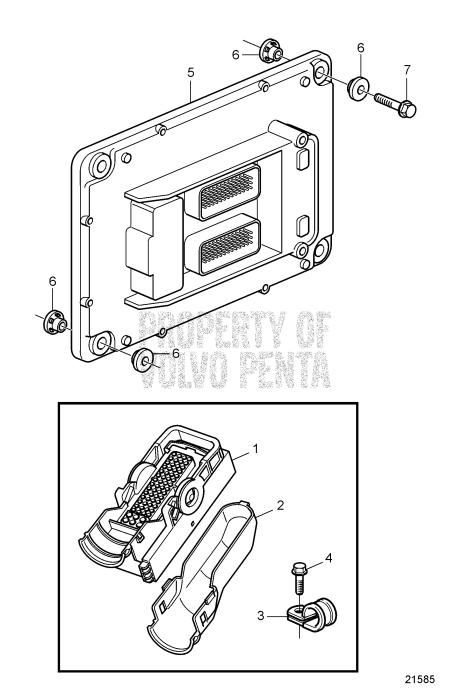 6
6
7
5
6
6
PROPERTY OF
VOLVO PENTA
1
2
4
3
21585