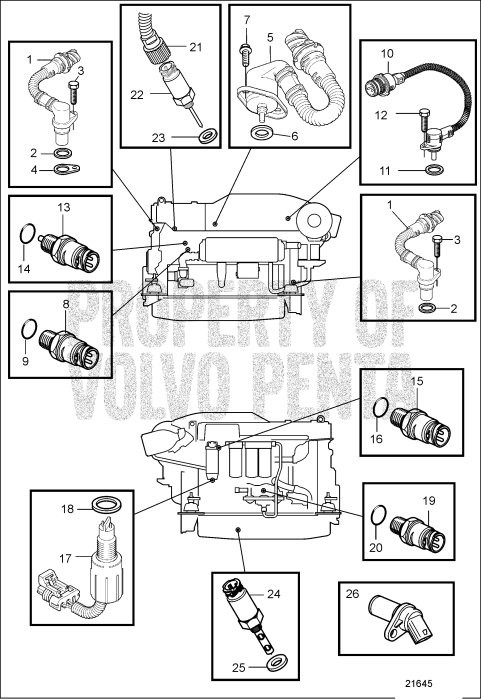 1
3
2
4
21
22
23
7
5
6
10
12
11
13
14
1
3
2
8
9
PROPERTY OF VOLVO PENTA
15
16
18
17
19
20
24
25
26
21645