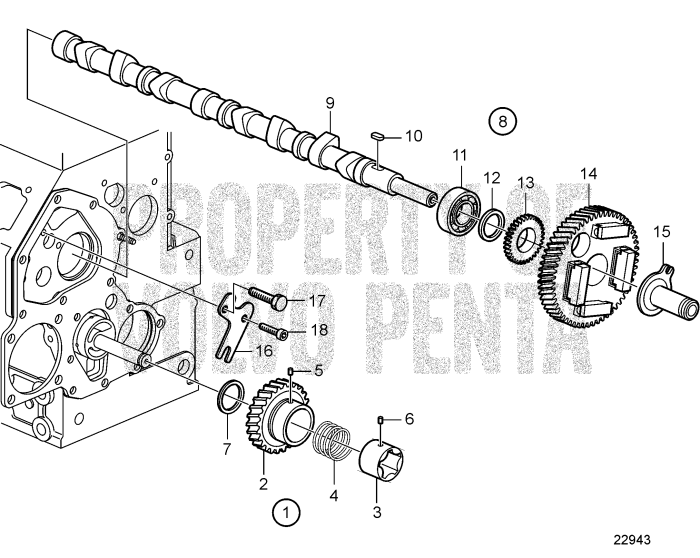 PROPERTY OF VOLVO PENTA

9

8

10

11

12

13

14

15

17

18

16

5

6

7

2

4

3

1

22943