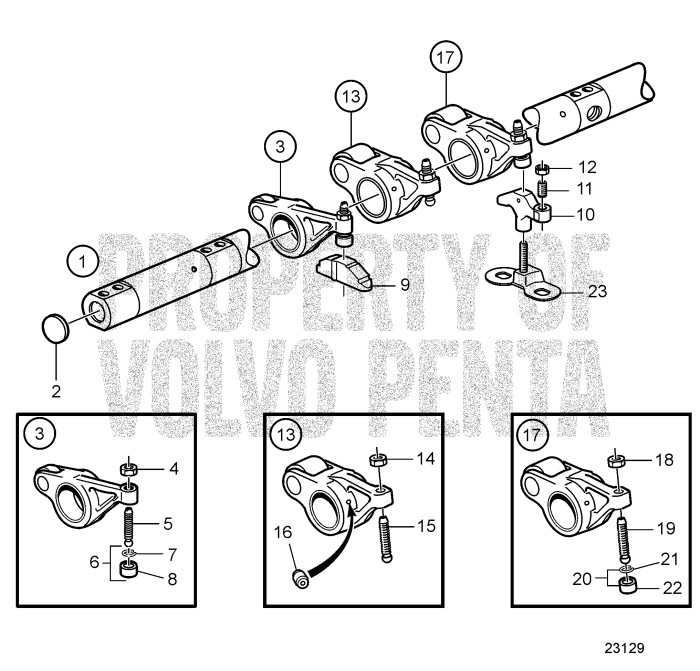 17
13
3
12
11
10
1
9
23
2
PROPERTY OF VOLVO PENTA
3
4
5
6
7
8
13
14
15
16
17
18
19
20
21
22
23129