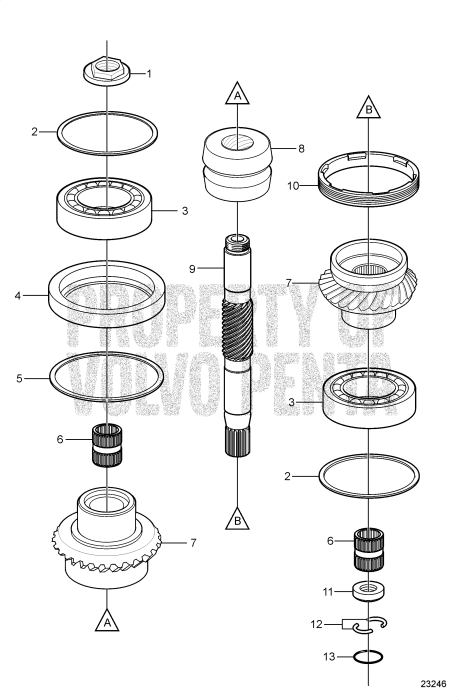 1
2
3
4
5
6
7
A
A
8
9
B
B
10
7
3
2
6
11
12
13
PROPERTY OF
VOLVO PENTA
23246