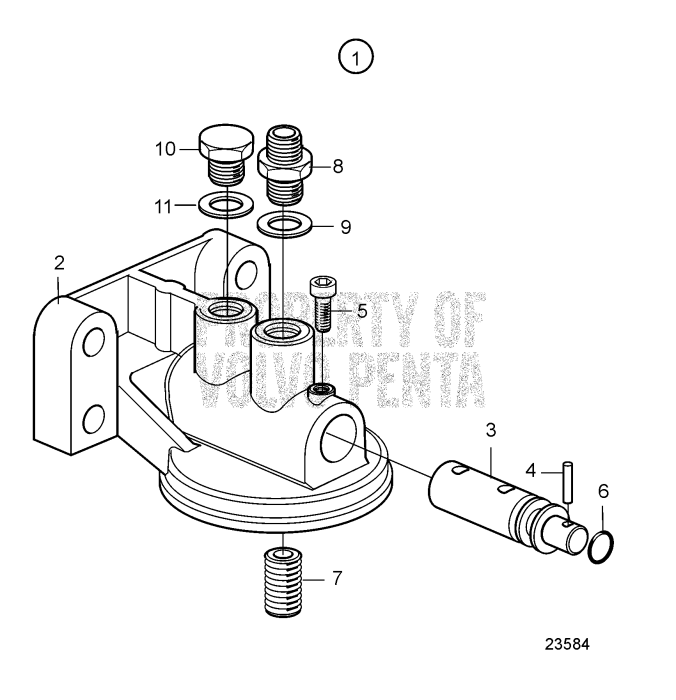 1

10
8
11
9
2
5
PROPERTY OF
VOLVO PENTA
3
4
6
7

23584