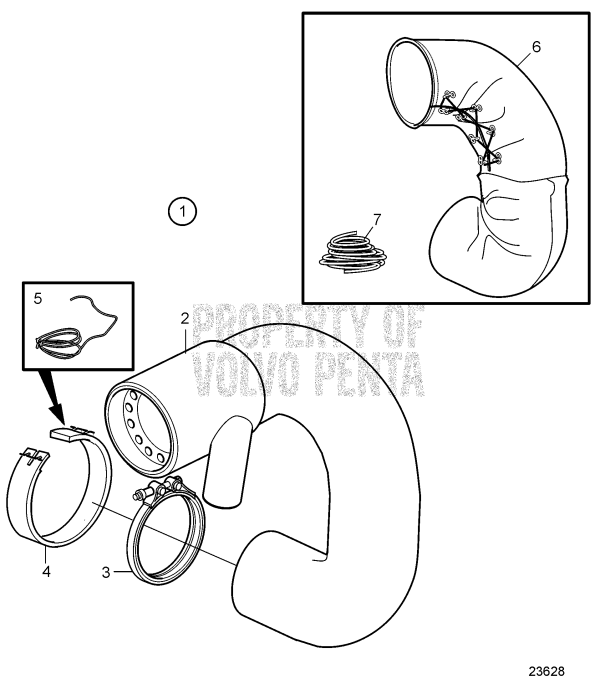 6

1

7

5

2

PROPERTY OF
VOLVO PENTA

4

3

23628