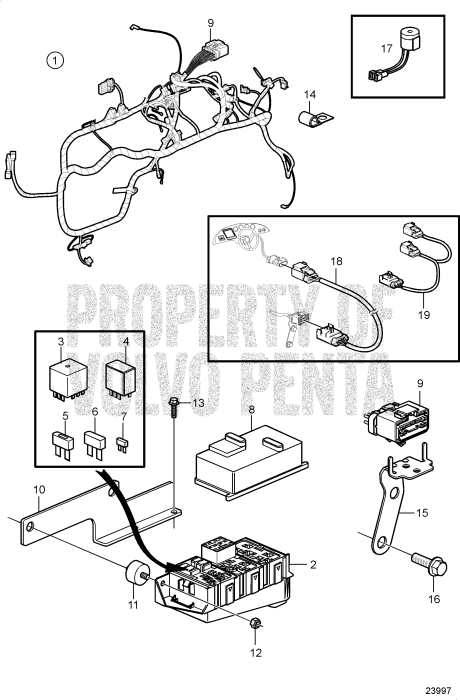 1
9
17
14
18
19
PROPERTY OF
VOLVO PENTA
3
4
5
6
7
13
8
9
10
15
2
11
16
12
23997