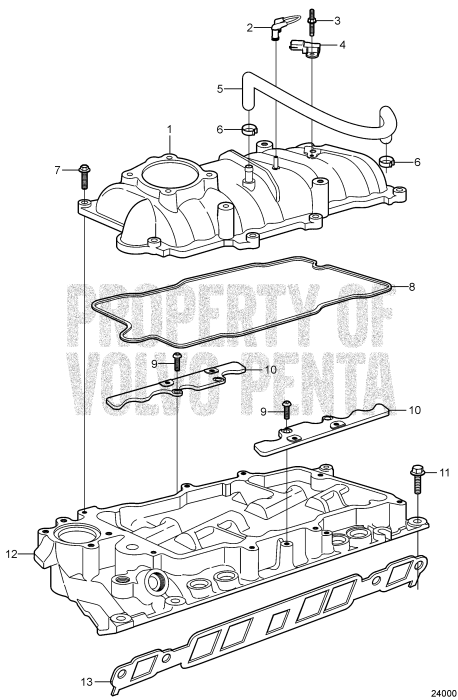 2
3
4
5
6
1
6
7
8
PROPERTY OF
VOLVO PENTA
9
10
9
10
11
12
13
24000