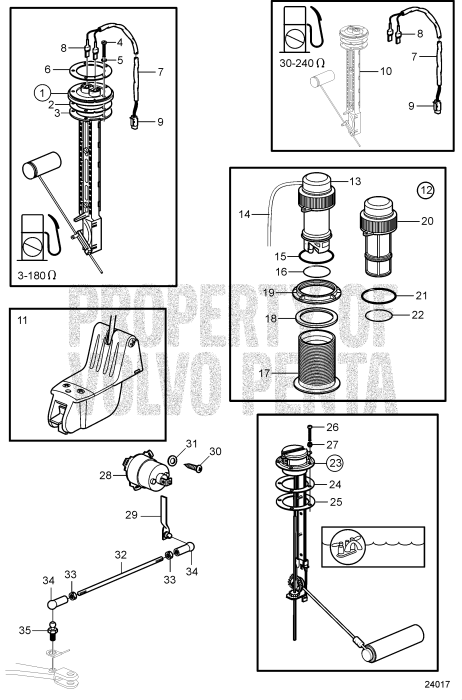 8
4
5
6
7
1
2
3
9
3-180 Ω

30-240 Ω
8
7
10
9

13
12
14
20
15
16
19
21
18
22
17

PROPERTY OF VOLVO PENTA

11

31
30
28
29
32
34
33
33
34
35

26
27
23
24
25

24017