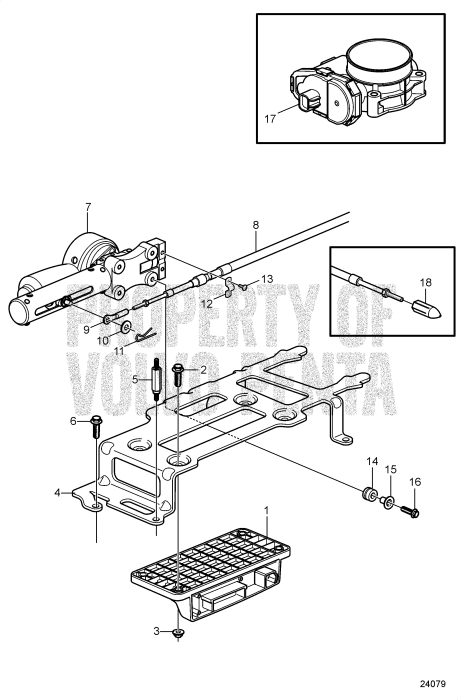 17

7

8

18

13

12

9

10

11

PROPERTY OF
VOLVO PENTA

5

2

6

4

14

15

16

1

3

24079