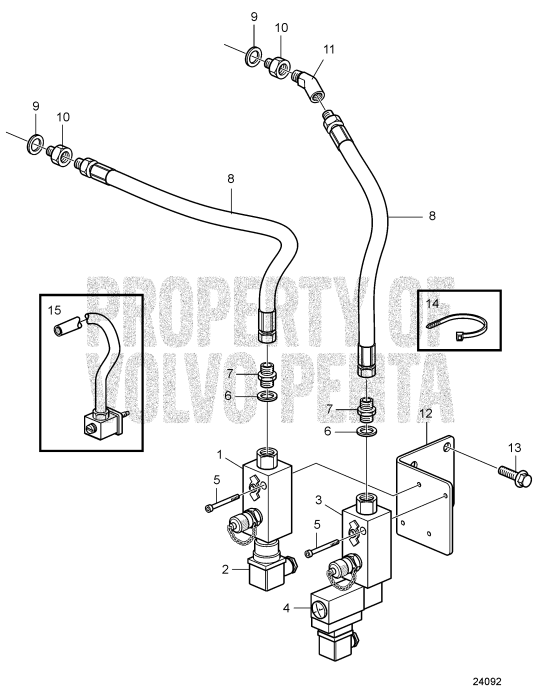 9
10
11
9
10
8
8
PROPERTY OF
VOLVO PENTA
15
14
7
6
7
6
12
13
1
5
3
5
2
4
24092