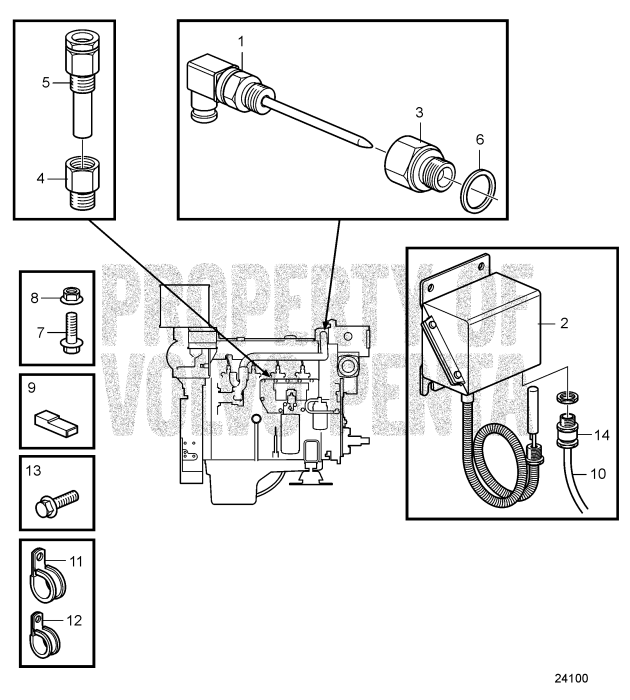 5
4
1
3
6
PROPERTY OF VOLVO PENTA
8
7
9
13
11
12
2
14
10
24100