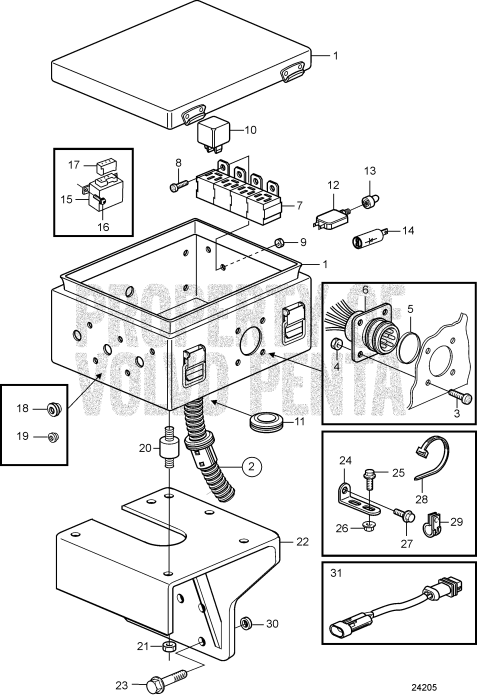 1
10
17
8
13
12
15
16
7
14
9
1
PROPERTY OF
VOLVO PENTA
6
5
4
3
18
19
11
20
2
24
25
28
26
27
29
22
31
30
21
23
24205