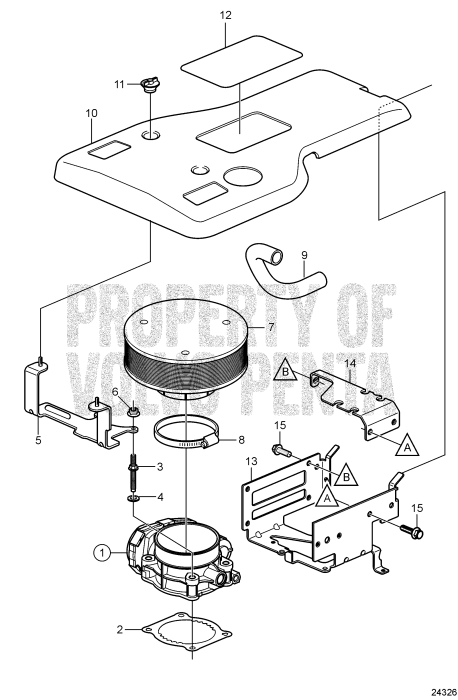 12
11
10
9
PROPERTY OF
VOLVO PENTA
7
B
14
6
5
8
A
15
3
13
B
4
A
15
1
2
24326