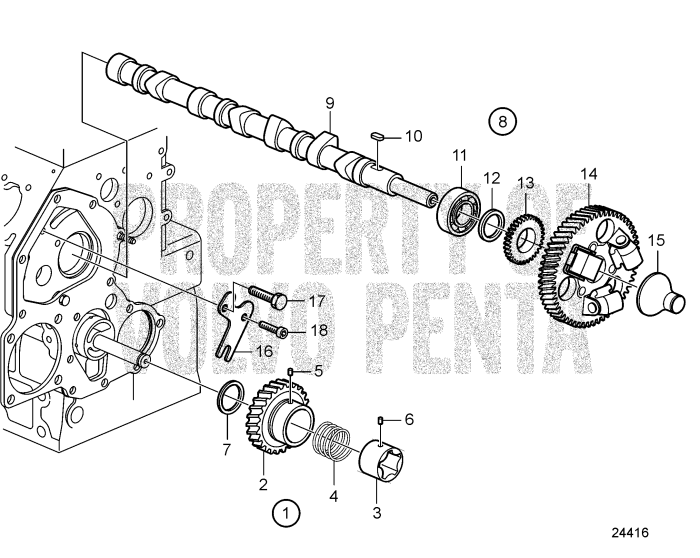 PROPERTY OF VOLVO PENTA

9

8

10

11

12

13

14

15

17

18

16

5

6

7

2

4

3

1

24416