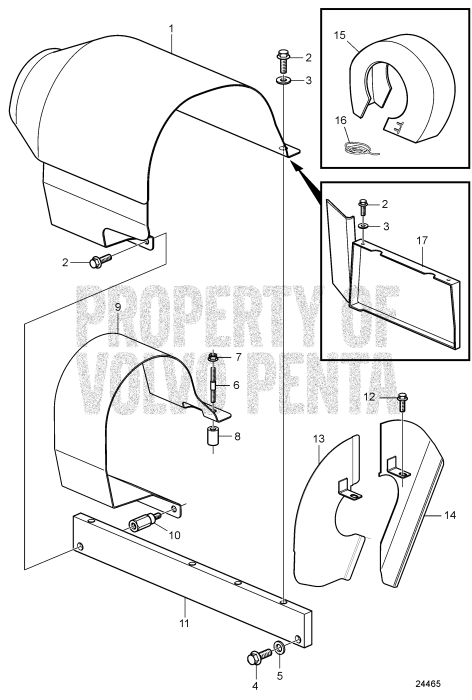 1
2
3
15
16
2
3
17
2
PROPERTY OF
VOLVO PENTA
9
7
6
8
12
13
14
10
11
4
5
24465