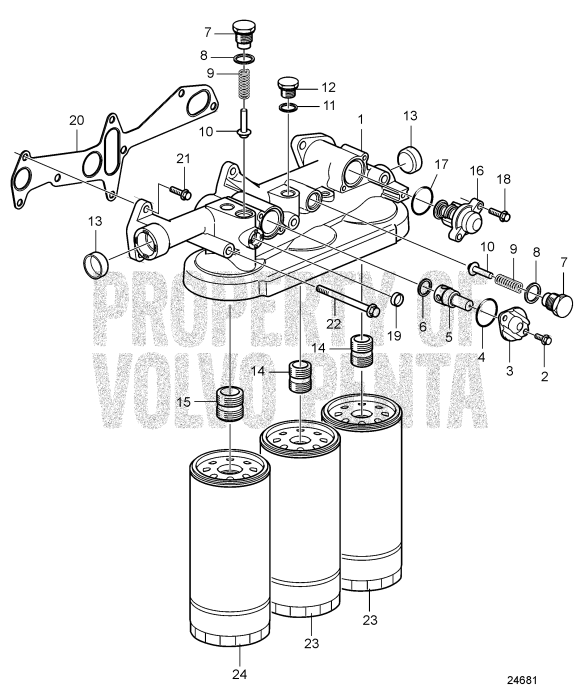 7
8
9
12
11
10
20
1
13
17
16
18
21
13
10
9
8
7
PROPERTY OF
VOLVO PENTA
22
19
6
5
4
3
2
14
14
15
23
23
24
24681