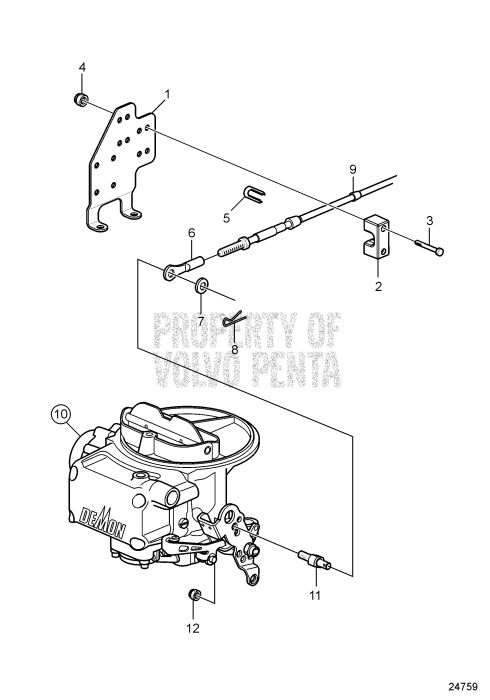 4
1
9
5
3
6
2
7
8
PROPERTY OF
VOLVO PENTA
10
DEMON
11
12
24759