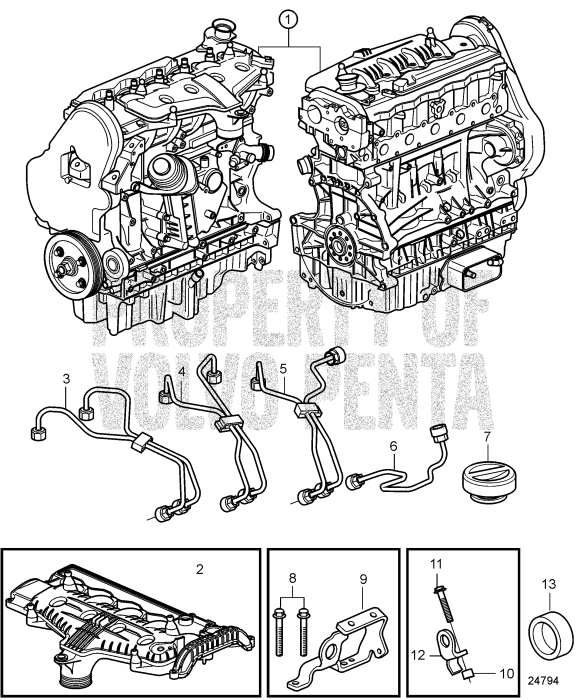 1

PROPERTY OF VOLVO PENTA

3
4
5
6
7

2

8
9

11
12
10

13

24794