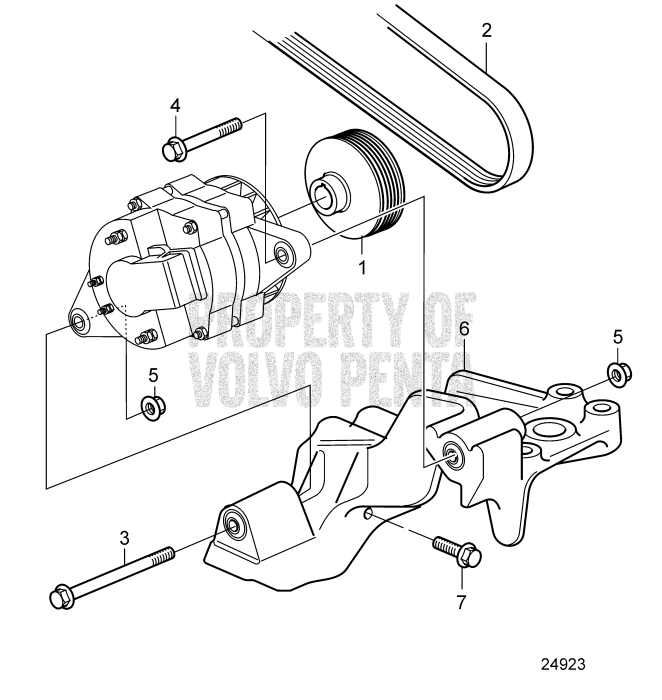 2
4
1
PROPERTY OF VOLVO PENTA
6
5
5
3
7
24923